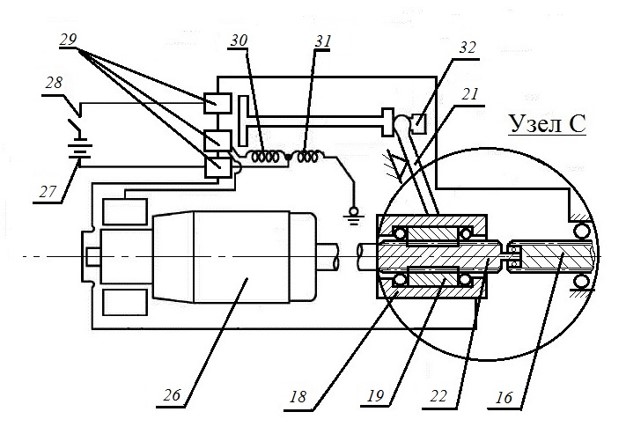 29
30
31
32
28
21
Узел С
27
26
18
19
22
16